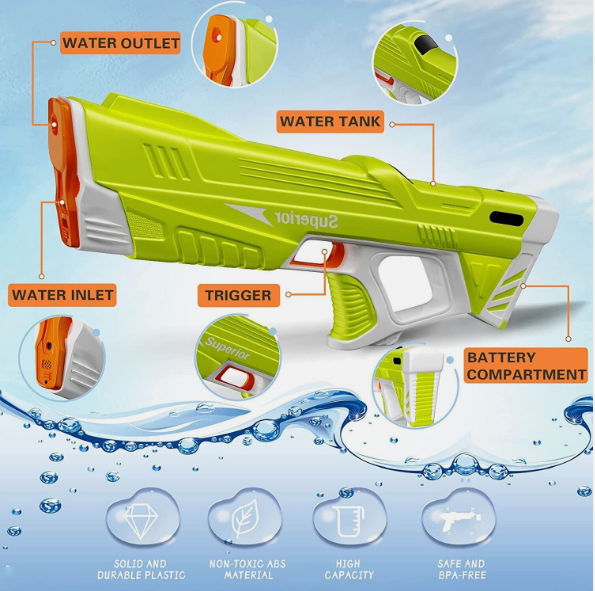 WATER OUTLET

WATER TANK

Superior

WATER INLET

TRIGGER

Superior

BATTERY COMPARTMENT

SOLID AND DURABLE PLASTIC

NON-TOXIC ABS MATERIAL

HIGH CAPACITY

SAFE AND BPA-FREE